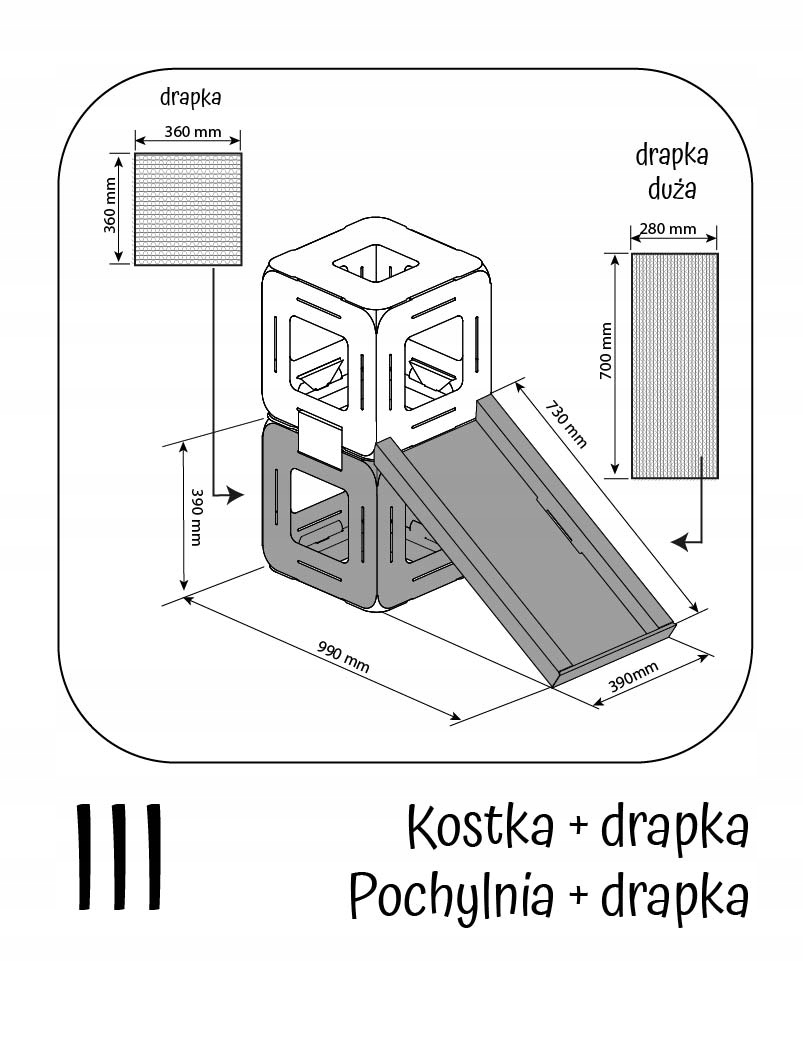 drapka

360 mm

360 mm

drapka duża

280 mm

700 mm

730 mm

390 mm

990 mm

390mm

III

Kostka + drapka
Pochylnia + drapka